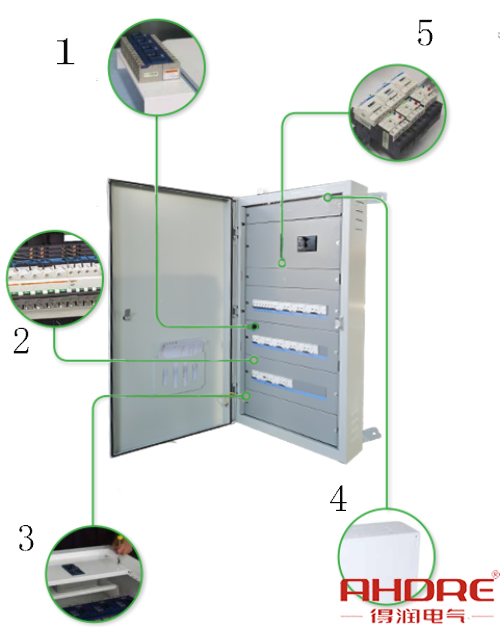 1

5

2

3

4

AHDRE®
得润电气